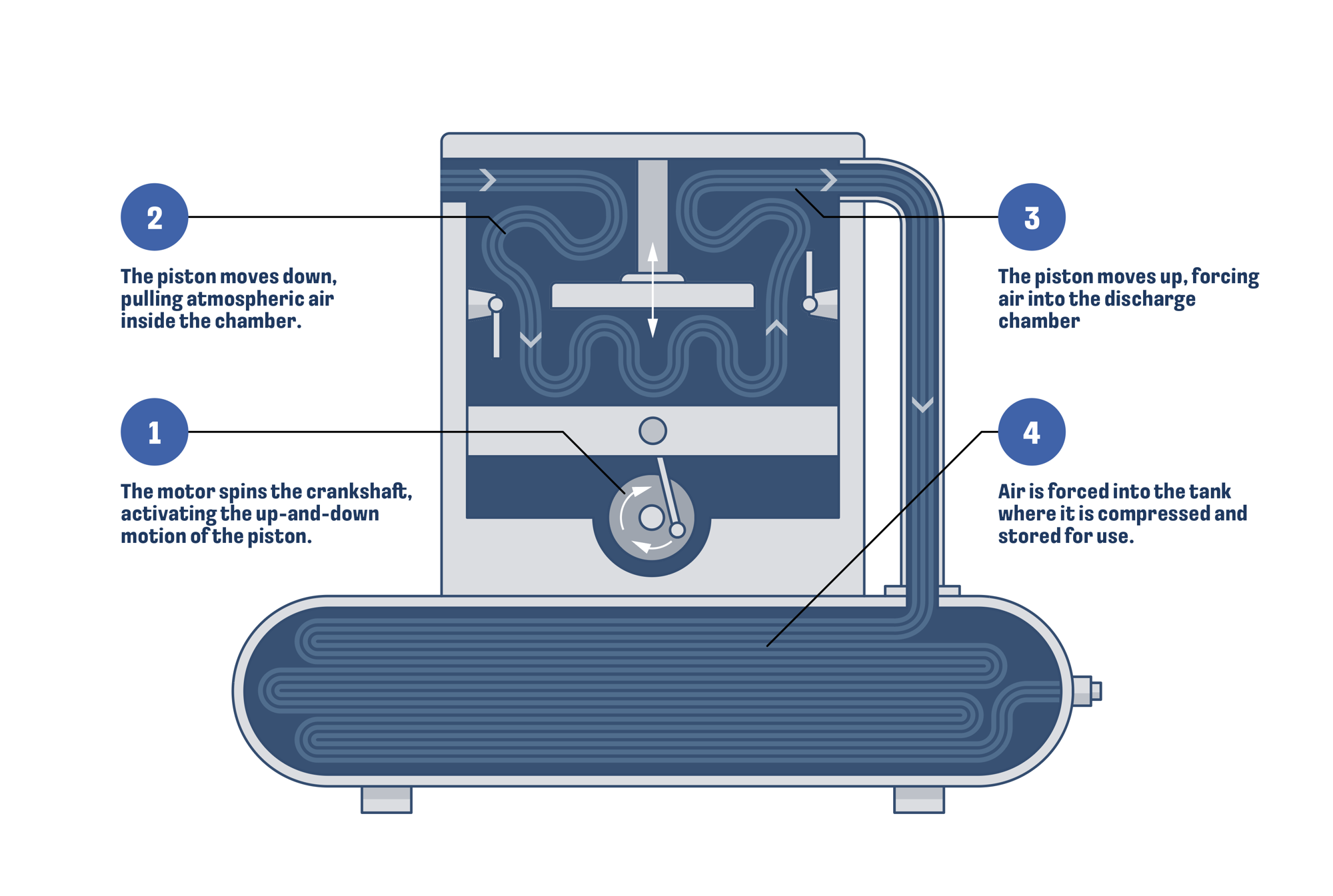 2

The piston moves down, pulling atmospheric air inside the chamber.

1

The motor spins the crankshaft, activating the up-and-down motion of the piston.

3

The piston moves up, forcing air into the discharge chamber

4

Air is forced into the tank where it is compressed and stored for use.